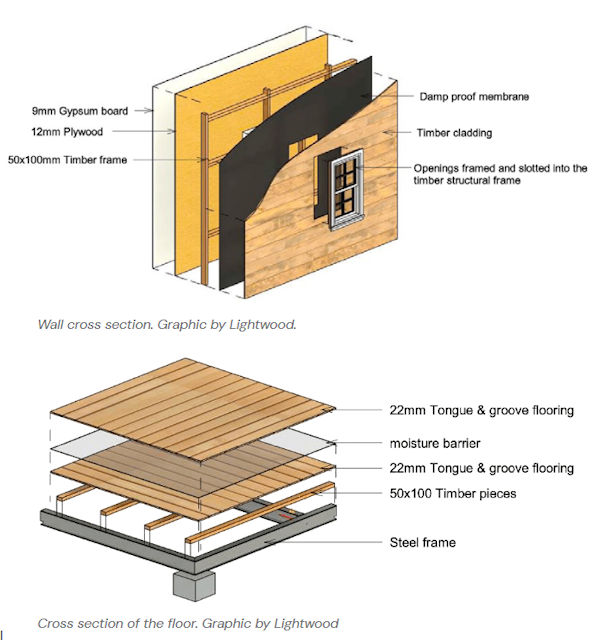 9mm Gypsum board
12mm Plywood
50x100mm Timber frame
Damp proof membrane
Timber cladding
Openings framed and slotted into the timber structural frame

Wall cross section. Graphic by Lightwood.

22mm Tongue & groove flooring
moisture barrier
22mm Tongue & groove flooring
50x100 Timber pieces
Steel frame

Cross section of the floor. Graphic by Lightwood